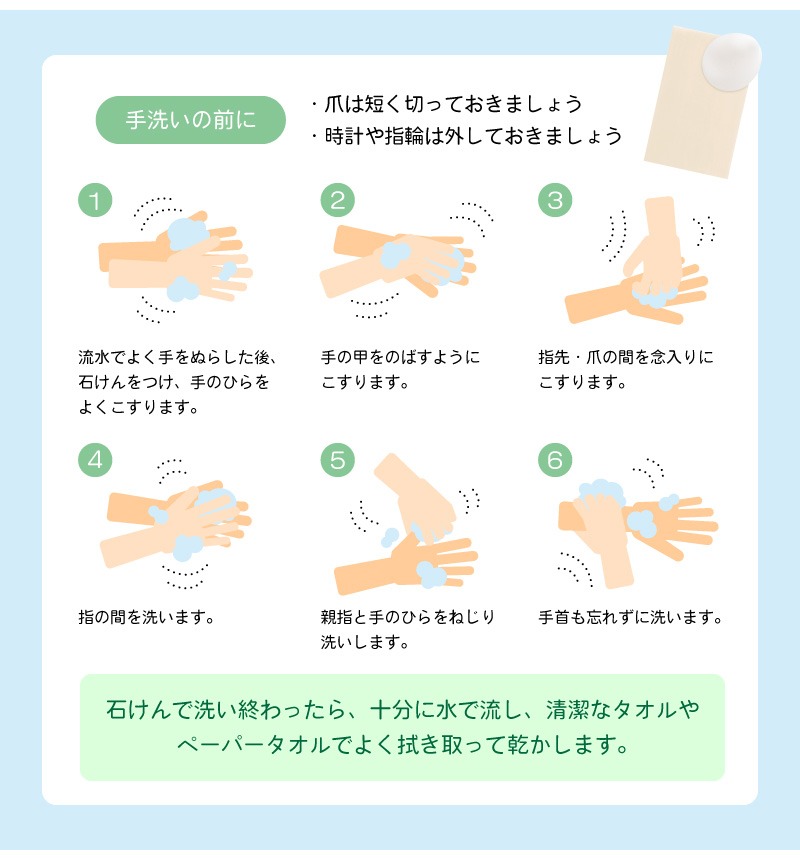 手洗いの前に

・爪は短く切っておきましょう
・時計や指輪は外しておきましょう

1
流水でよく手をぬらした後、石けんをつけ、手のひらをよくこすります。

2
手の甲をのばすようにこすります。

3
指先・爪の間を念入りにこすります。

4
指の間を洗います。

5
親指と手のひらをねじり洗いします。

6
手首も忘れずに洗います。

石けんで洗い終わったら、十分に水で流し、清潔なタオルやペーパータオルでよく拭き取って乾かします。